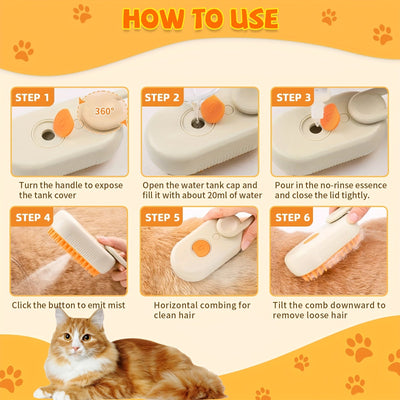 HOW TO USE

STEP 1

360°

Turn the handle to expose the tank cover

STEP 2

Open the water tank cap and fill it with about 20ml of water

STEP 3

Pour in the no-rinse essence and close the lid tightly.

STEP 4

Click the button to emit mist

STEP 5

Horizontal combing for clean hair

STEP 6

Tilt the comb downward to remove loose hair